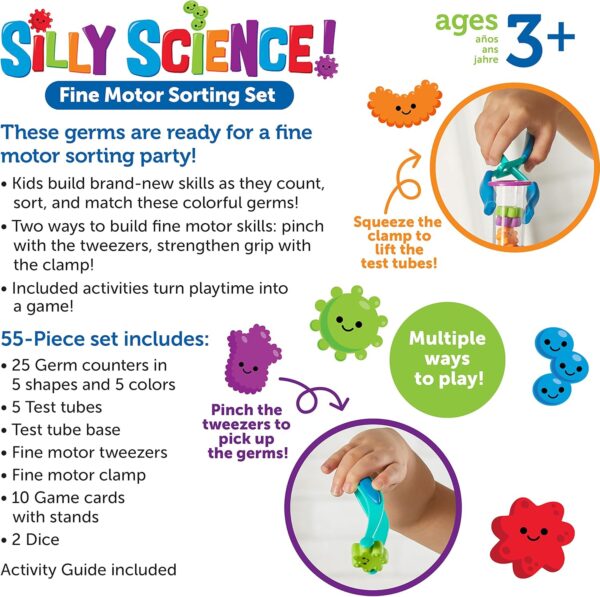 SILLY SCIENCE!

Fine Motor Sorting Set

ages años ans jahre 3+

These germs are ready for a fine motor sorting party!

• Kids build brand-new skills as they count, sort, and match these colorful germs!
• Two ways to build fine motor skills: pinch with the tweezers, strengthen grip with the clamp!
• Included activities turn playtime into a game!

55-Piece set includes:

• 25 Germ counters in 5 shapes and 5 colors
• 5 Test tubes
• Test tube base
• Fine motor tweezers
• Fine motor clamp
• 10 Game cards with stands
• 2 Dice

Activity Guide included

Squeeze the clamp to lift the test tubes!

Multiple ways to play!

Pinch the tweezers to pick up the germs!