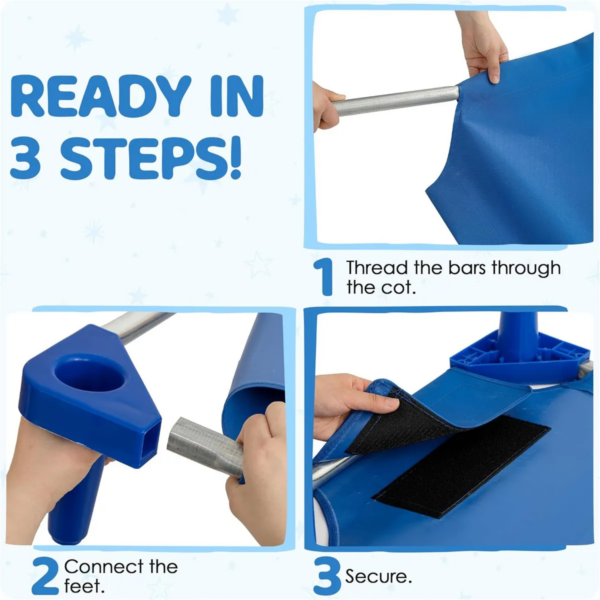 READY IN 3 STEPS!

1 Thread the bars through the cot.

2 Connect the feet.

3 Secure.